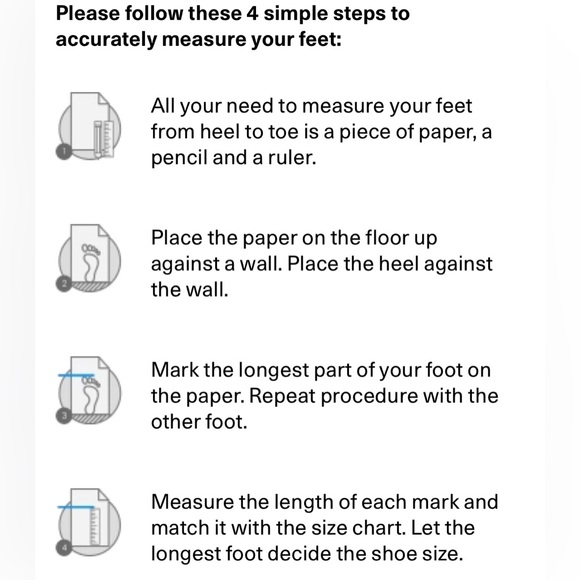 Please follow these 4 simple steps to accurately measure your feet:

1

All your need to measure your feet from heel to toe is a piece of paper, a pencil and a ruler.

2

Place the paper on the floor up against a wall. Place the heel against the wall.

3

Mark the longest part of your foot on the paper. Repeat procedure with the other foot.

4

Measure the length of each mark and match it with the size chart. Let the longest foot decide the shoe size.